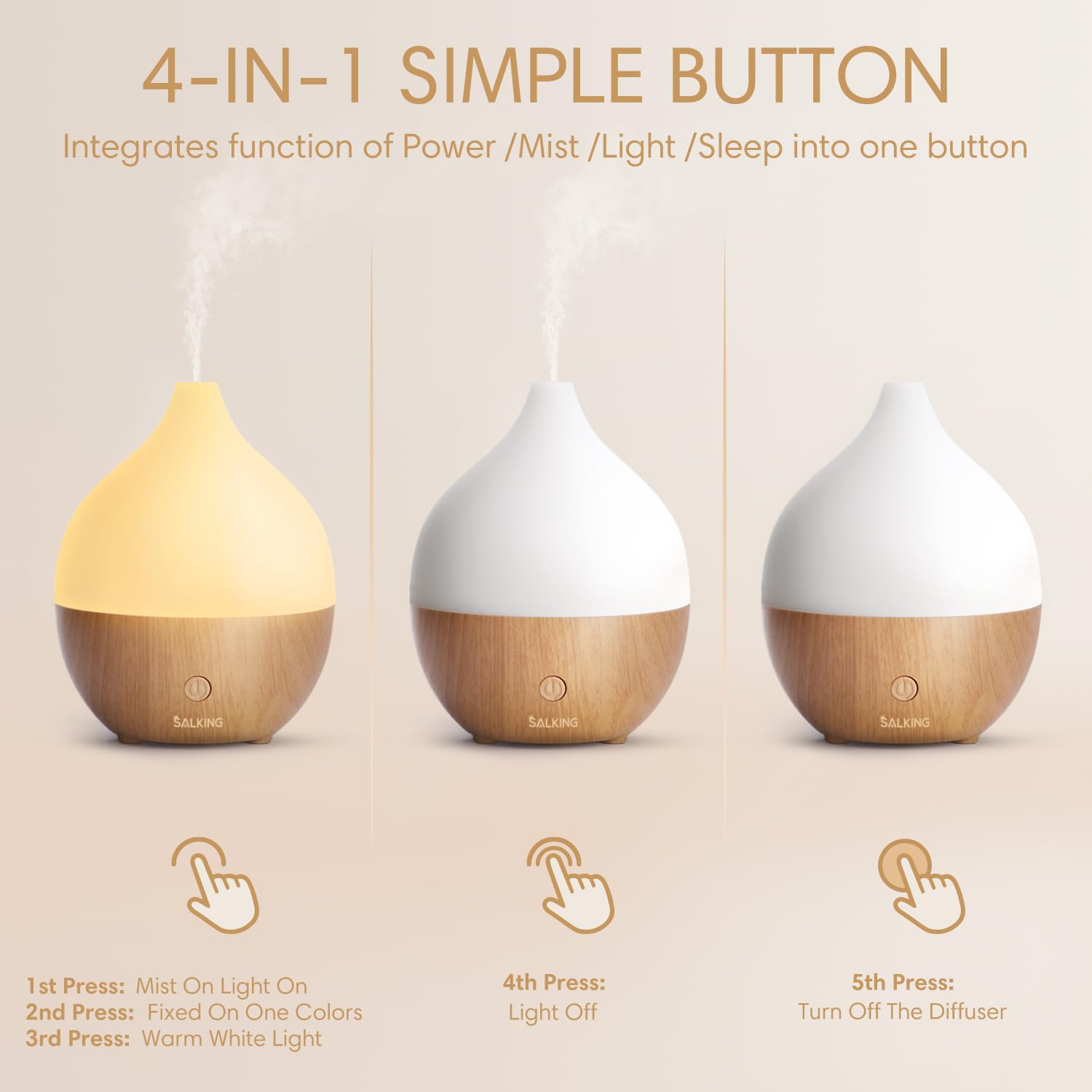 4-IN-1 SIMPLE BUTTON

Integrates function of Power /Mist /Light /Sleep into one button

SALKING

SALKING

SALKING

1st Press: Mist On Light On
2nd Press: Fixed On One Colors
3rd Press: Warm White Light

4th Press:
Light Off

5th Press:
Turn Off The Diffuser